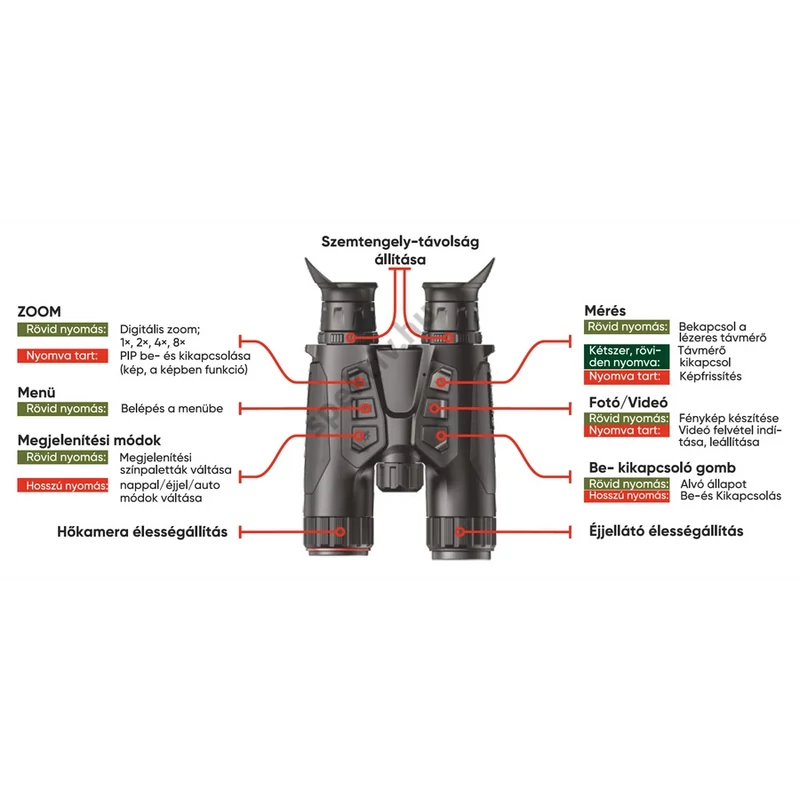 Szemtengely-távolság állítása

ZOOM
Rövid nyomás: Digitális zoom; 1×, 2×, 4×, 8×
Nyomva tart: PIP be- és kikapcsolása (kép, a képben funkció)

Menü
Rövid nyomás: Belépés a menübe

Megjelenítési módok
Rövid nyomás: Megjelenítési színpaletták váltása
Hosszú nyomás: nappal/éjjel/auto módok váltása

Hőkamera élességállítás

Mérés
Rövid nyomás: Bekapcsol a lézeres távmérő
Kétszer, röviden nyomva: Távmérő kikapcsol
Nyomva tart: Képfrissítés

Fotó/Videó
Rövid nyomás: Fénykép készítése
Nyomva tart: Videó felvétel indítása, leállítása

Be- kikapcsoló gomb
Rövid nyomás: Alvó állapot
Hosszú nyomás: Be-és Kikapcsolás

Éjjellátó élességállítás